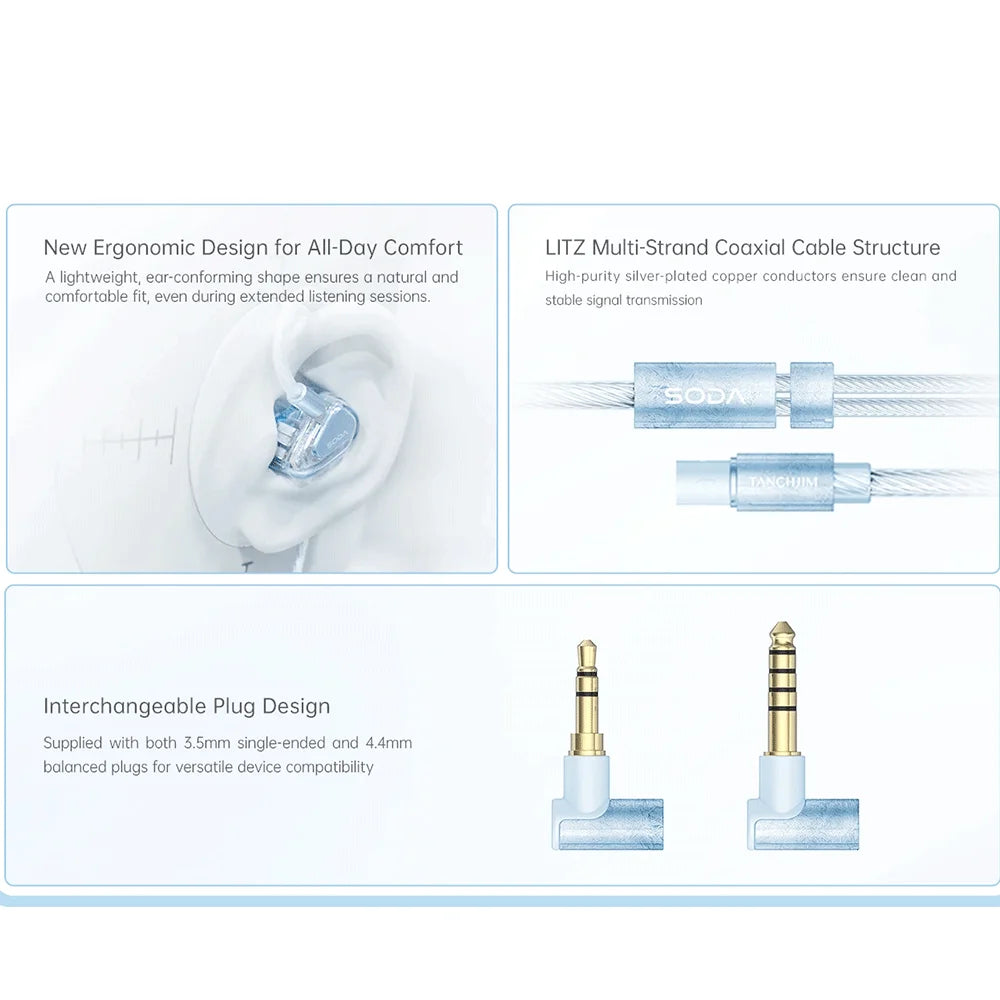 New Ergonomic Design for All-Day Comfort

A lightweight, ear-conforming shape ensures a natural and comfortable fit, even during extended listening sessions.

LITZ Multi-Strand Coaxial Cable Structure

High-purity silver-plated copper conductors ensure clean and stable signal transmission

SODA

TANCHJIM

Interchangeable Plug Design

Supplied with both 3.5mm single-ended and 4.4mm balanced plugs for versatile device compatibility